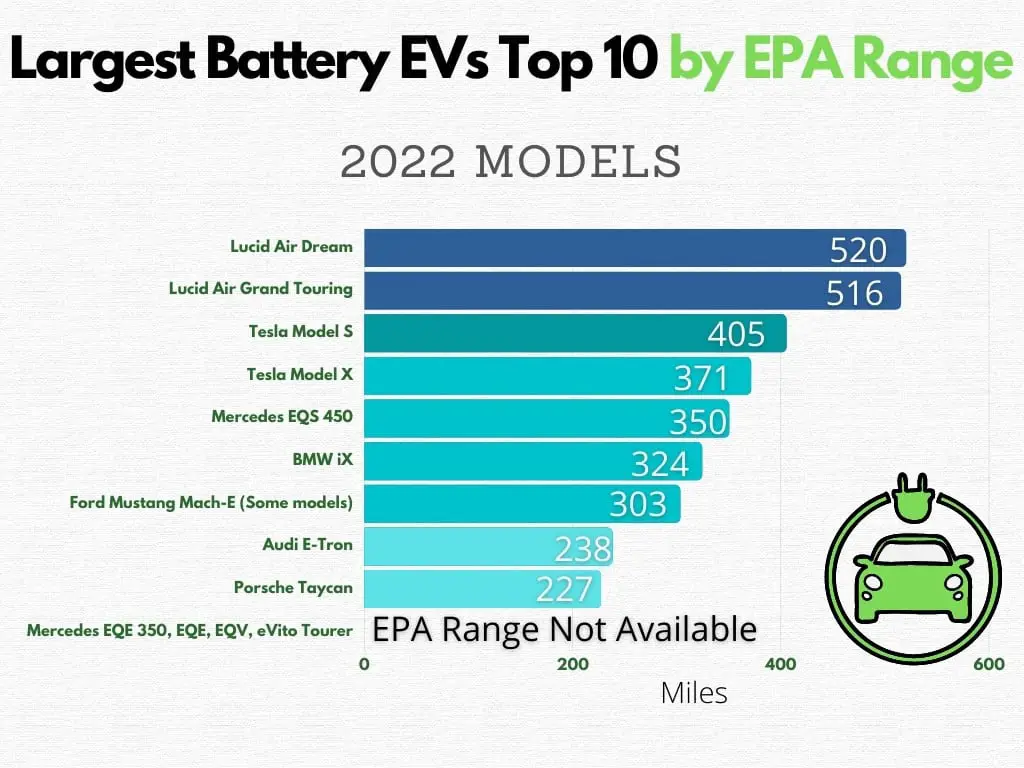 Largest Battery EVs Top 10 by EPA Range

2022 MODELS

Lucid Air Dream 520
Lucid Air Grand Touring 516
Tesla Model S 405
Tesla Model X 371
Mercedes EQS 450 350
BMW iX 324
Ford Mustang Mach-E (Some models) 303
Audi E-Tron 238
Porsche Taycan 227
Mercedes EQE 350, EQE, EQV, eVito Tourer EPA Range Not Available

0 200 400 600
Miles